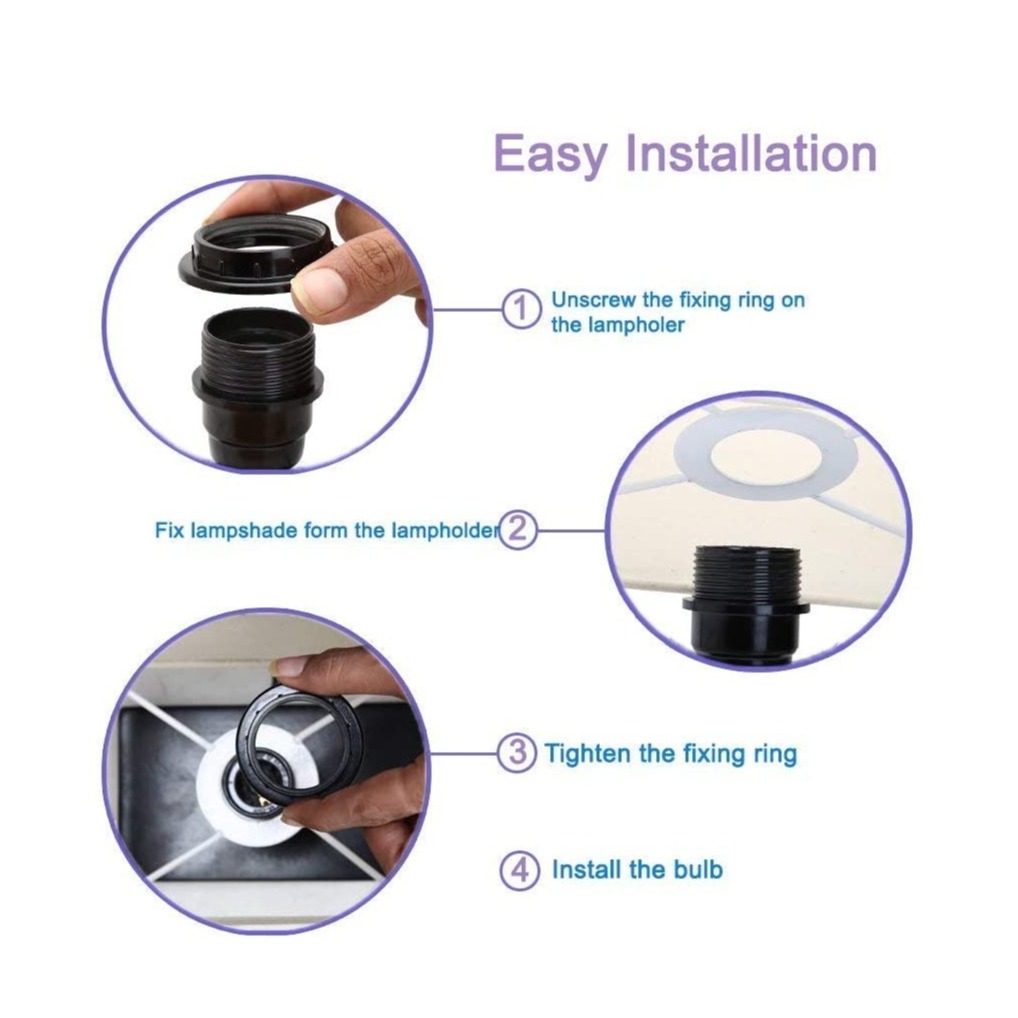 Easy Installation

1 Unscrew the fixing ring on the lampholer

Fix lampshade form the lampholder 2

3 Tighten the fixing ring

4 Install the bulb